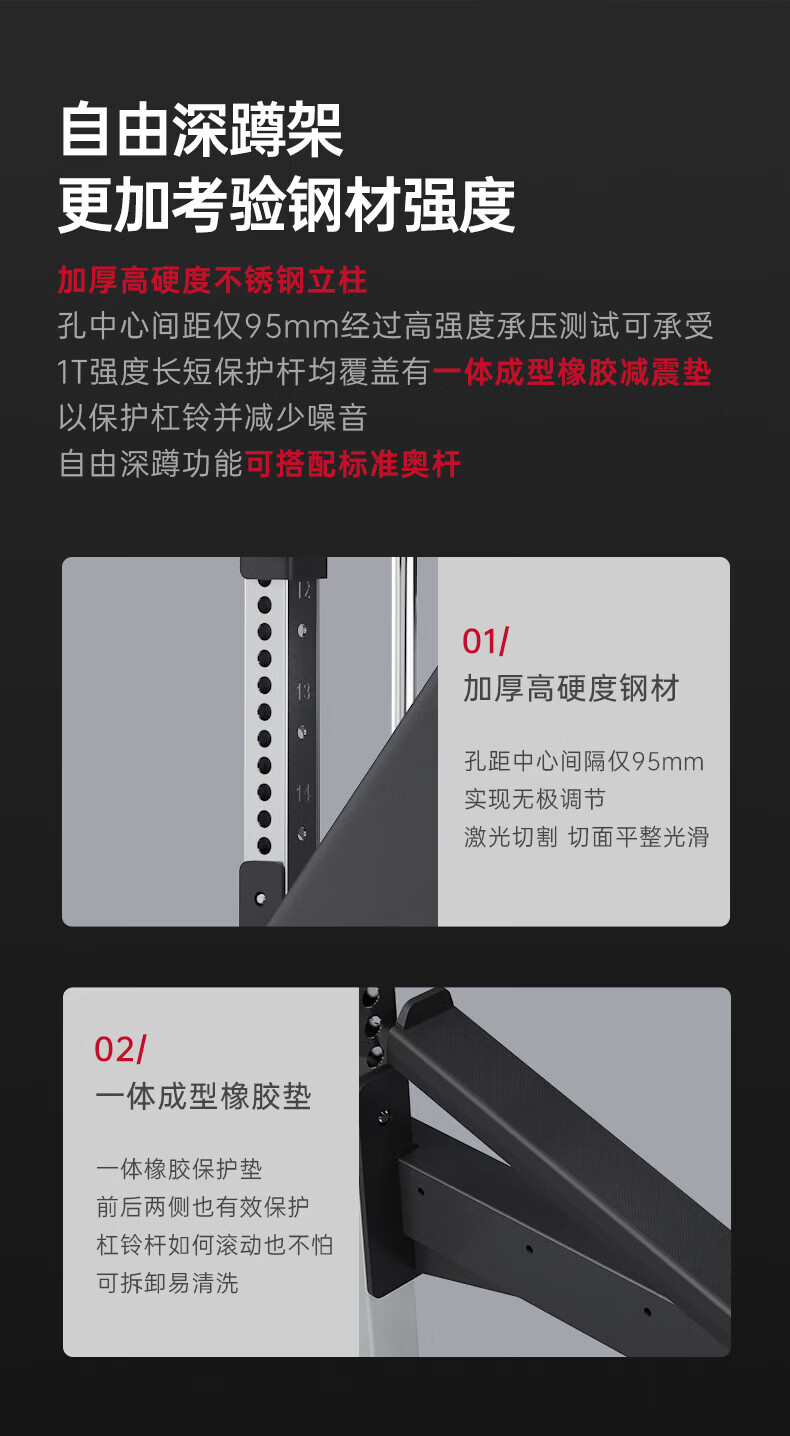 自由深蹲架
更加考验钢材强度

加厚高硬度不锈钢立柱
孔中心间距仅95mm经过高强度承压测试可承受1T强度长短保护杆均覆盖有一体成型橡胶减震垫以保护杠铃并减少噪音
自由深蹲功能可搭配标准奥杆

12
13
14

01/
加厚高硬度钢材

孔距中心间隔仅95mm
实现无极调节
激光切割 切面平整光滑

02/
一体成型橡胶垫

一体橡胶保护垫
前后两侧也有效保护
杠铃杆如何滚动也不怕
可拆卸易清洗