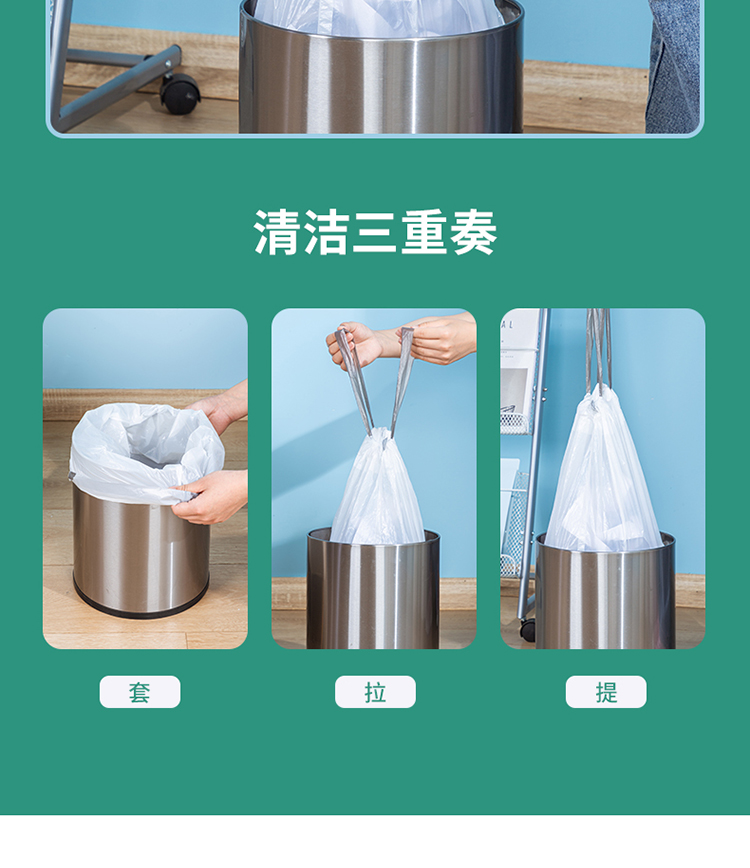 清洁三重奏

套

拉

提