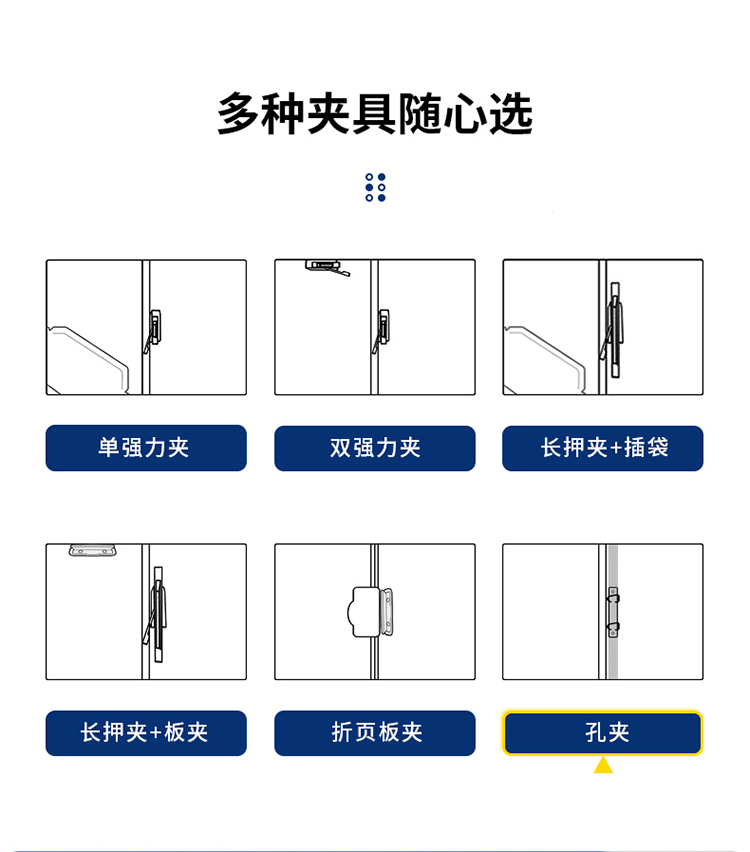 多种夹具随心选

单强力夹

双强力夹

长押夹+插袋

长押夹+板夹

折页板夹

孔夹