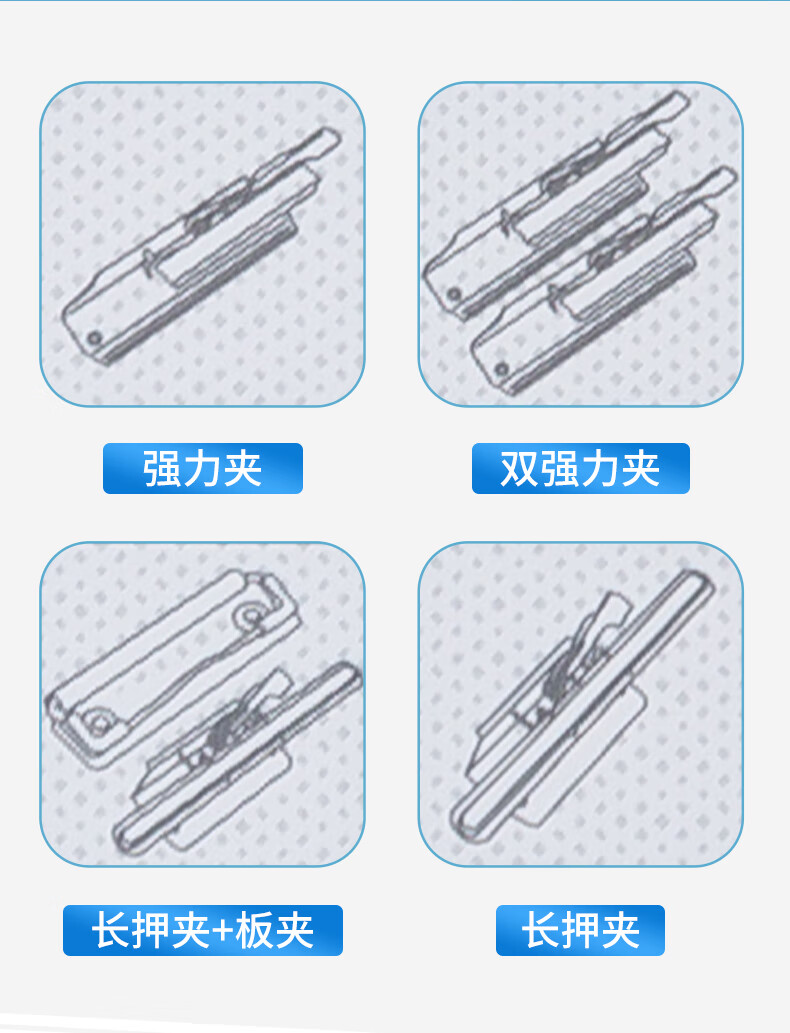 强力夹

双强力夹

长押夹+板夹

长押夹