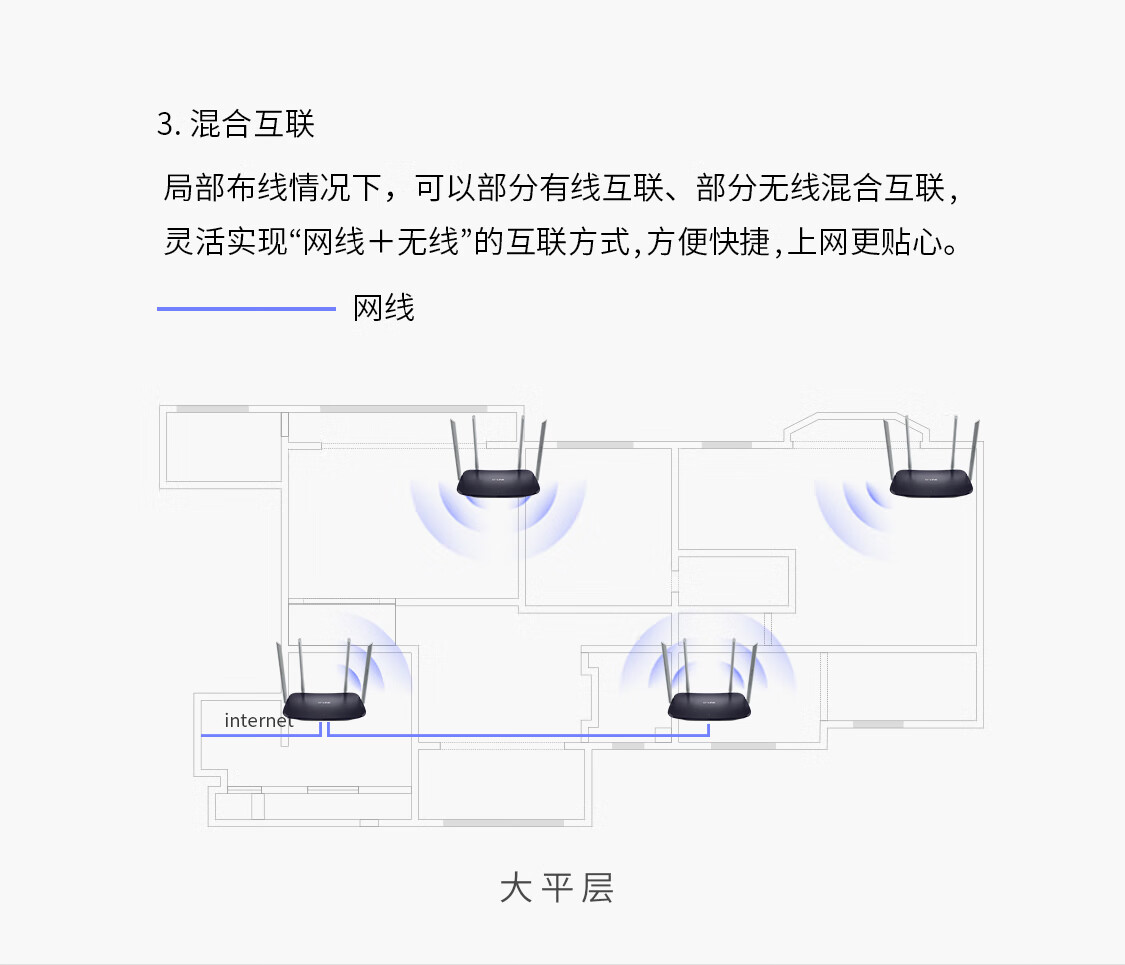 3. 混合互联

局部布线情况下，可以部分有线互联、部分无线混合互联，灵活实现“网线＋无线”的互联方式,方便快捷,上网更贴心。

网线

internet

大平层