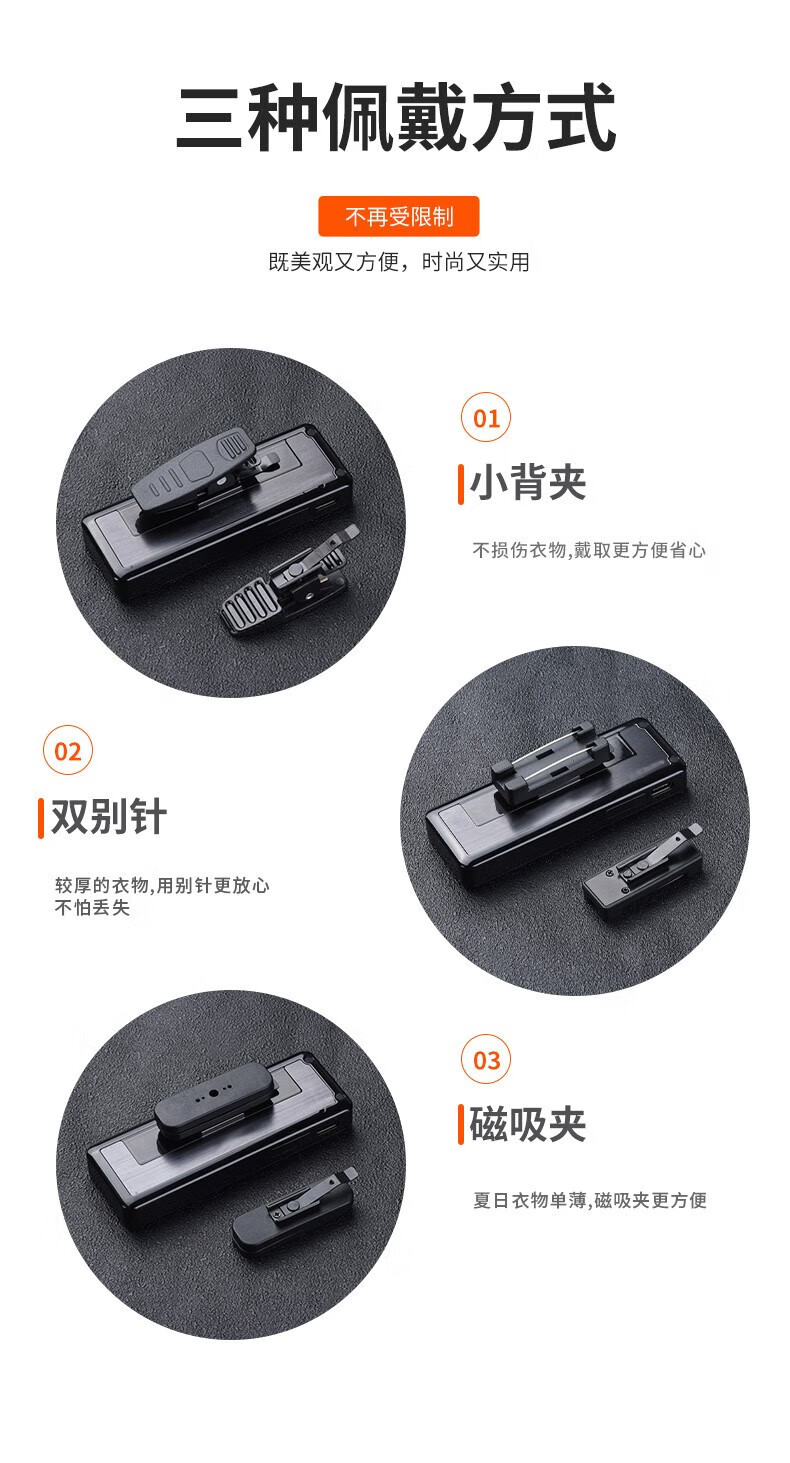 三种佩戴方式

不再受限制

既美观又方便，时尚又实用

01

小背夹

不损伤衣物,戴取更方便省心

02

双别针

较厚的衣物,用别针更放心
不怕丢失

03

磁吸夹

夏日衣物单薄,磁吸夹更方便