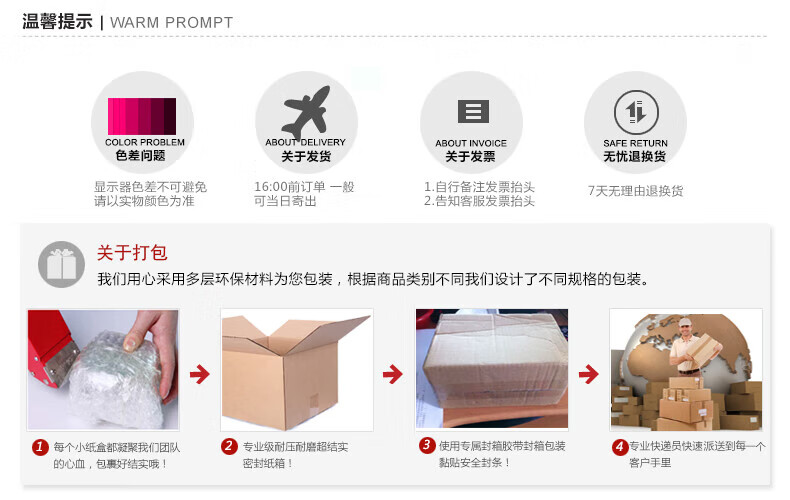 温馨提示 | WARM PROMPT

COLOR PROBLEM
色差问题

显示器色差不可避免
请以实物颜色为准

ABOUT DELIVERY
关于发货

16:00前订单 一般
可当日寄出

ABOUT INVOICE
关于发票

1.自行备注发票抬头
2.告知客服发票抬头

SAFE RETURN
无忧退换货

7天无理由退换货

关于打包

我们用心采用多层环保材料为您包装，根据商品类别不同我们设计了不同规格的包装。

1 每个小纸盒都凝聚我们团队的心血，包裹好结实哦！

2 专业级耐压耐磨超结实密封纸箱！

3 使用专属封箱胶带封箱包装黏贴安全封条！

4 专业快递员快速派送到每一个客户手里