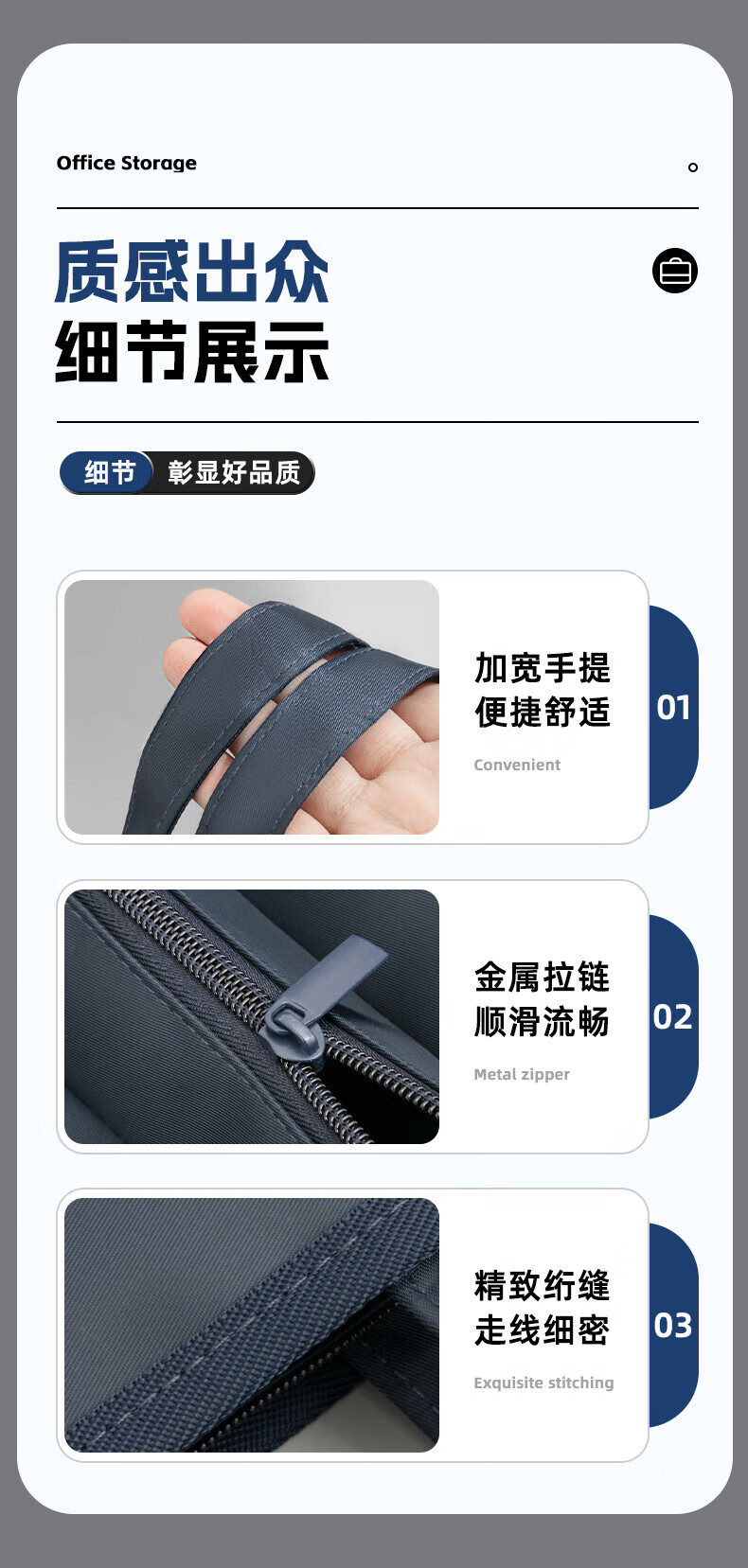 Office Storage

质感出众
细节展示

细节 彰显好品质

加宽手提
便捷舒适

Convenient

01

金属拉链
顺滑流畅

Metal zipper

02

精致绗缝
走线细密

Exquisite stitching

03