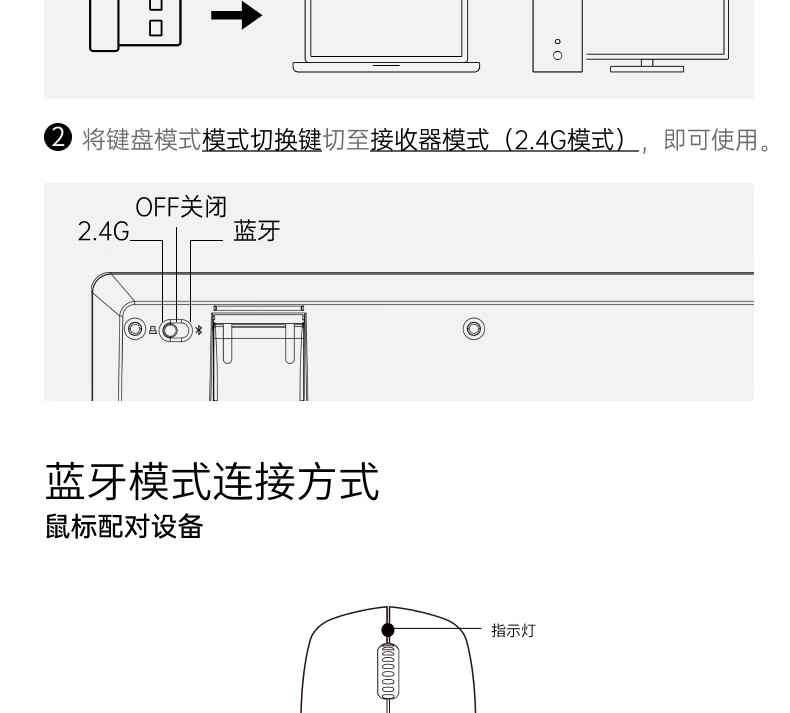 ❷ 将键盘模式模式切换键切至接收器模式（2.4G模式），即可使用。

OFF关闭
2.4G
蓝牙

蓝牙模式连接方式
鼠标配对设备

指示灯