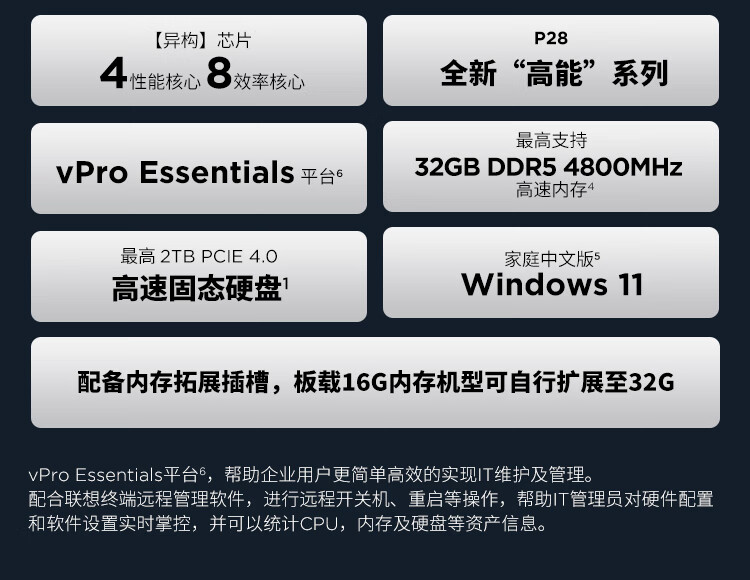 【异构】芯片
4性能核心 8效率核心

P28
全新“高能”系列

vPro Essentials 平台$^6$

最高支持
32GB DDR5 4800MHz
高速内存$^4$

最高 2TB PCIE 4.0
高速固态硬盘$^1$

家庭中文版$^5$
Windows 11

配备内存拓展插槽，板载16G内存机型可自行扩展至32G

vPro Essentials平台$^6$，帮助企业用户更简单高效的实现IT维护及管理。
配合联想终端远程管理软件，进行远程开关机、重启等操作，帮助IT管理员对硬件配置和软件设置实时掌控，并可以统计CPU，内存及硬盘等资产信息。