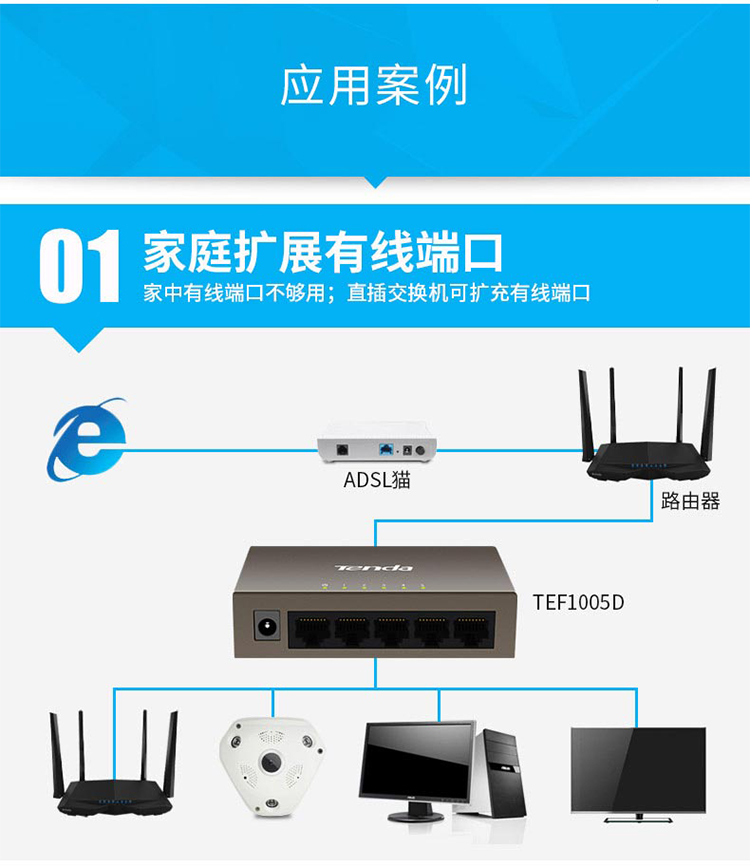 应用案例

01 家庭扩展有线端口
家中有线端口不够用；直插交换机可扩充有线端口

ADSL猫

路由器

Tenda

TEF1005D