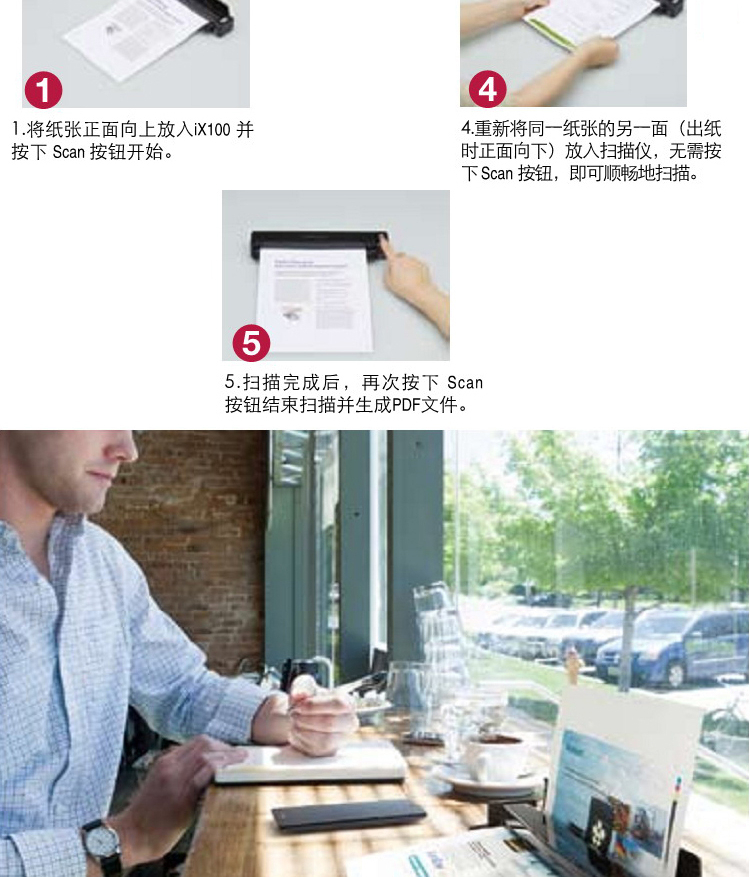 1

1.将纸张正面向上放入iX100 并按下 Scan 按钮开始。

4

4.重新将同一纸张的另一面（出纸时正面向下）放入扫描仪，无需按下Scan 按钮，即可顺畅地扫描。

5

5.扫描完成后，再次按下 Scan 按钮结束扫描并生成PDF文件。